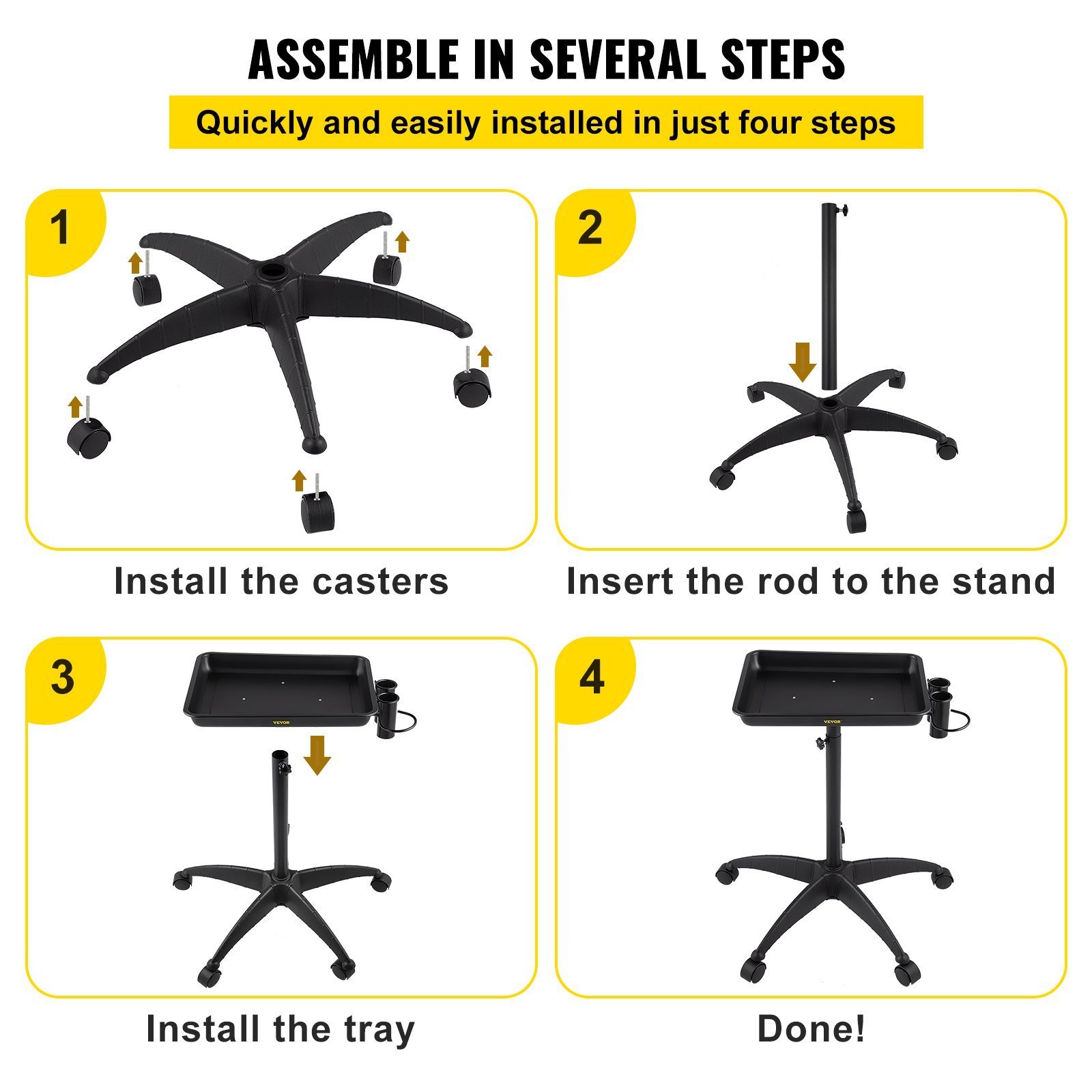 ASSEMBLE IN SEVERAL STEPS

Quickly and easily installed in just four steps

1

Install the casters

2

Insert the rod to the stand

3

VEVOR

Install the tray

4

VEVOR

Done!