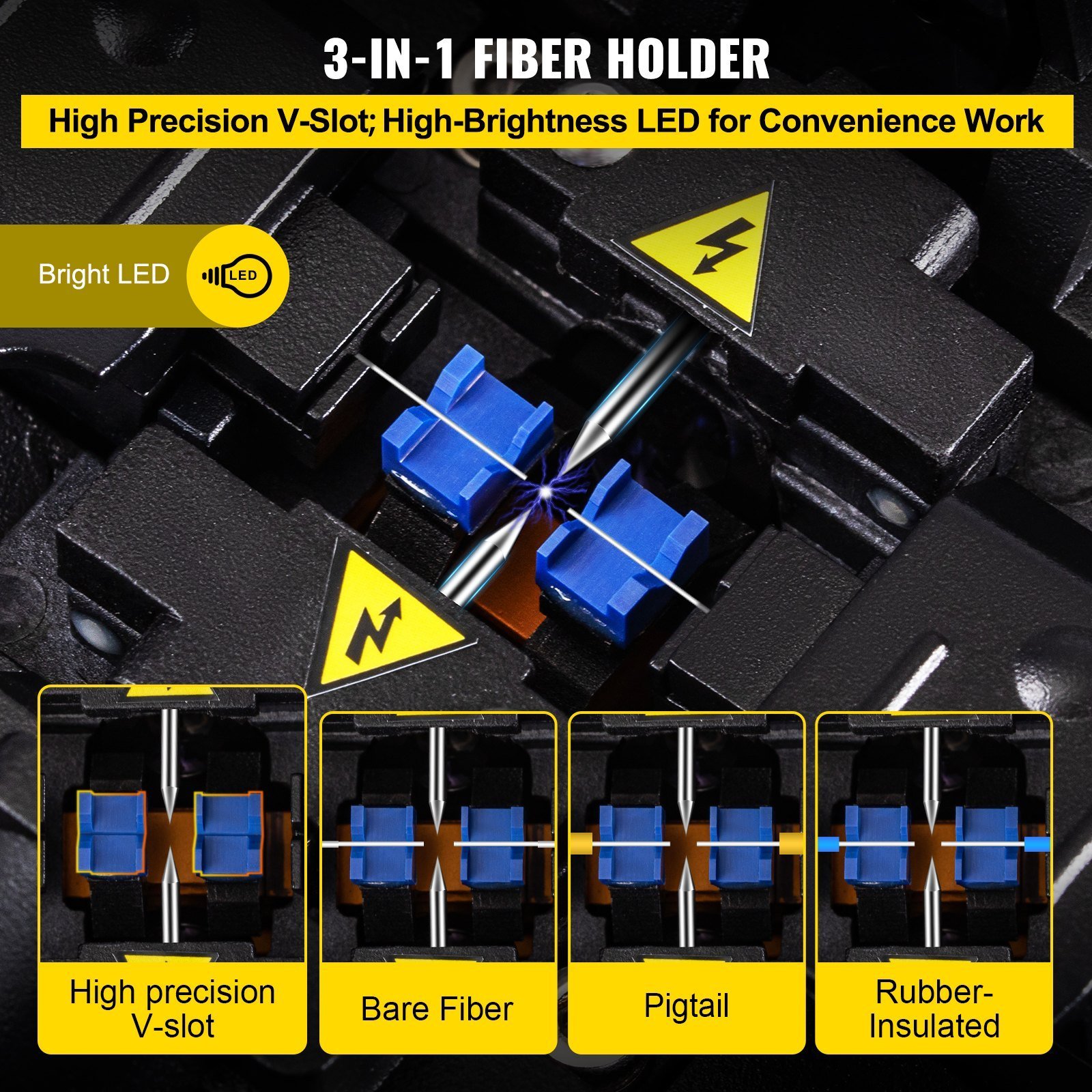 3-IN-1 FIBER HOLDER

High Precision V-Slot; High-Brightness LED for Convenience Work

Bright LED

LED

High precision V-slot

Bare Fiber

Pigtail

Rubber-Insulated