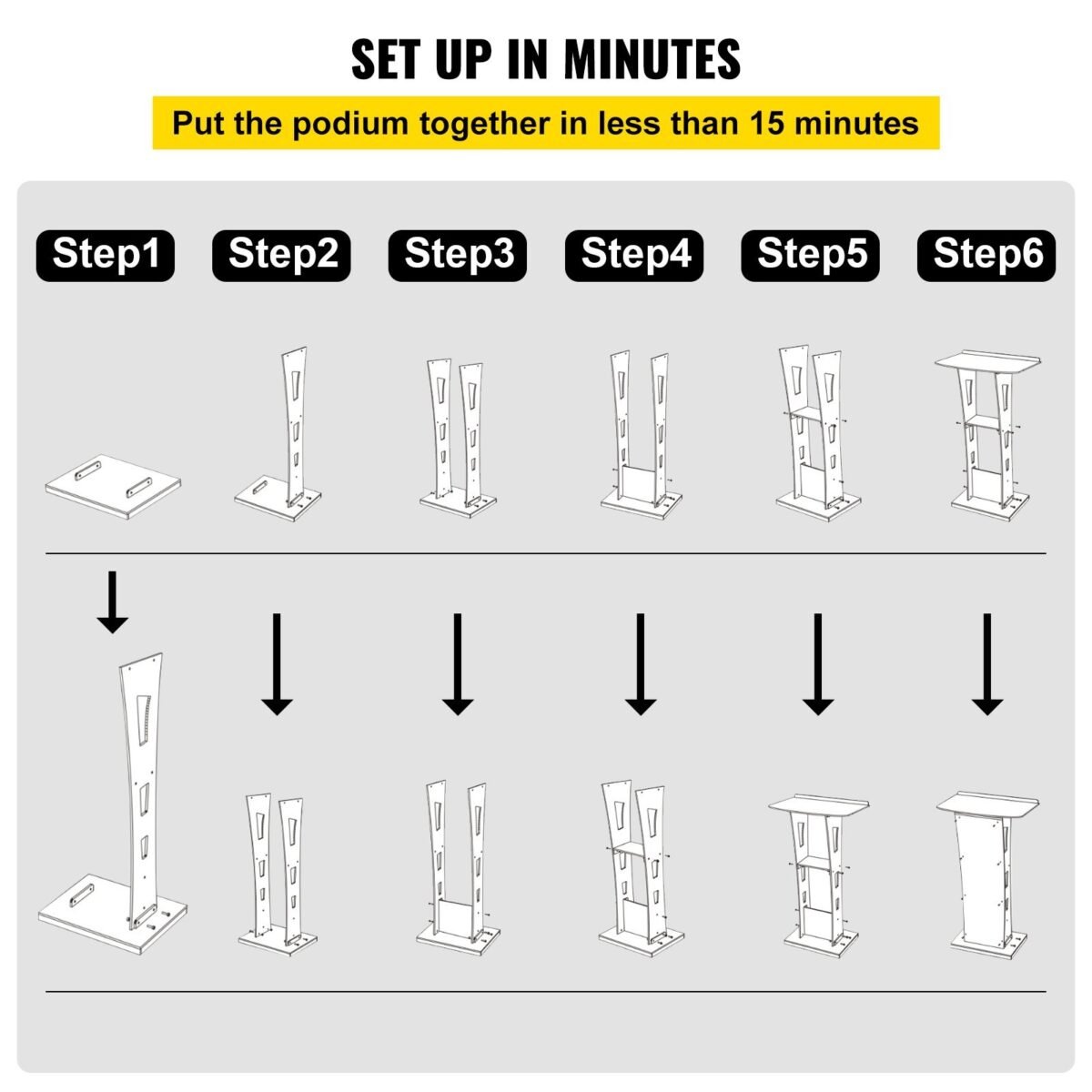 SET UP IN MINUTES

Put the podium together in less than 15 minutes

Step1 Step2 Step3 Step4 Step5 Step6