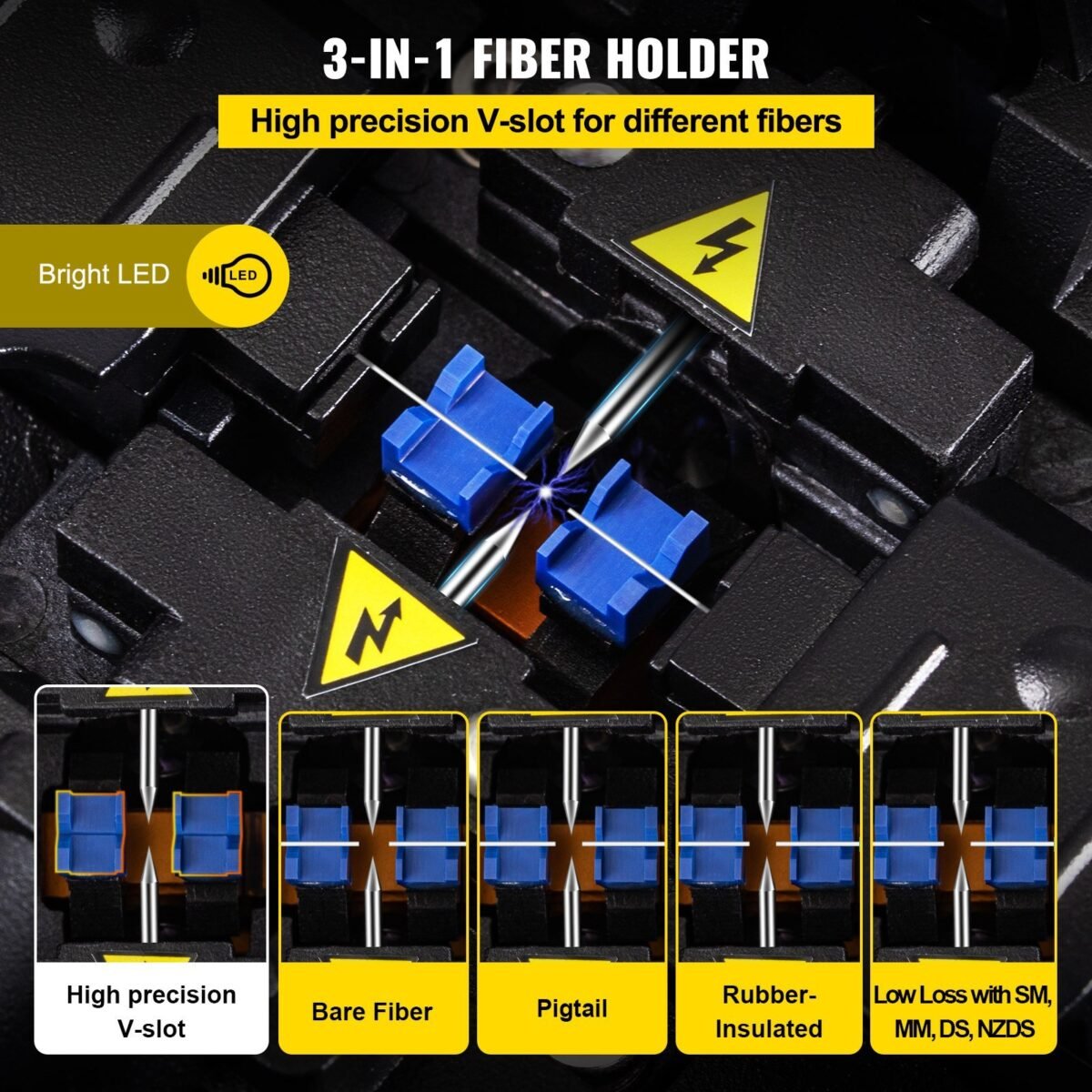 3-IN-1 FIBER HOLDER

High precision V-slot for different fibers

Bright LED

LED

High precision V-slot

Bare Fiber

Pigtail

Rubber-Insulated

Low Loss with SM, MM, DS, NZDS