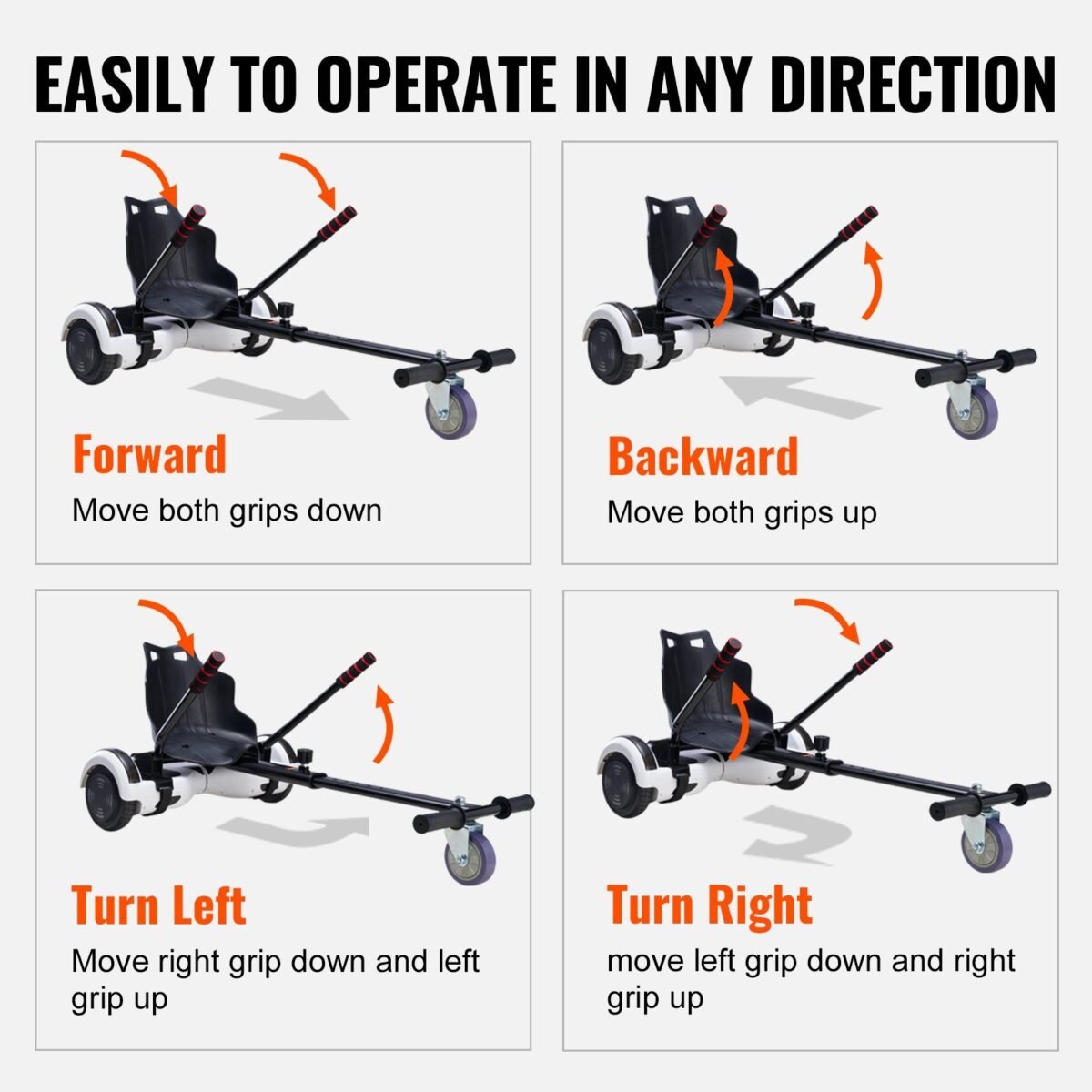 EASILY TO OPERATE IN ANY DIRECTION

Forward

Move both grips down

Backward

Move both grips up

Turn Left

Move right grip down and left grip up

Turn Right

move left grip down and right grip up